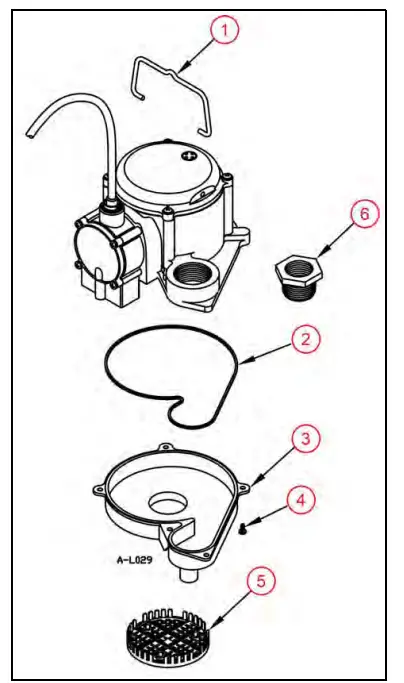 1
6
2
3
4
A-L029
5