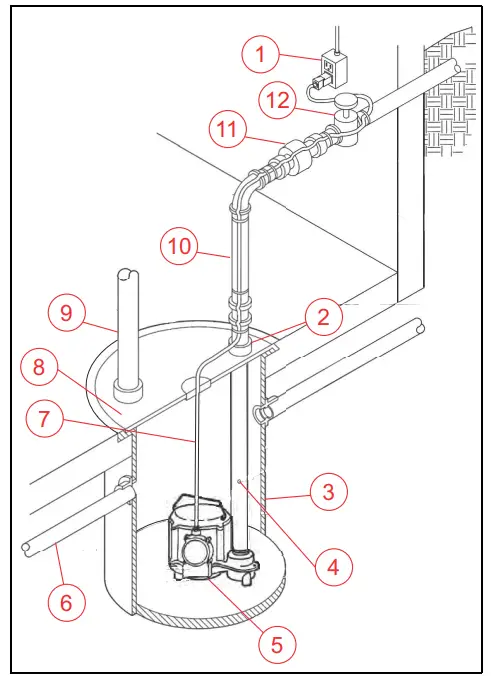 1
12
11
10
9
2
8
7
3
4
6
5