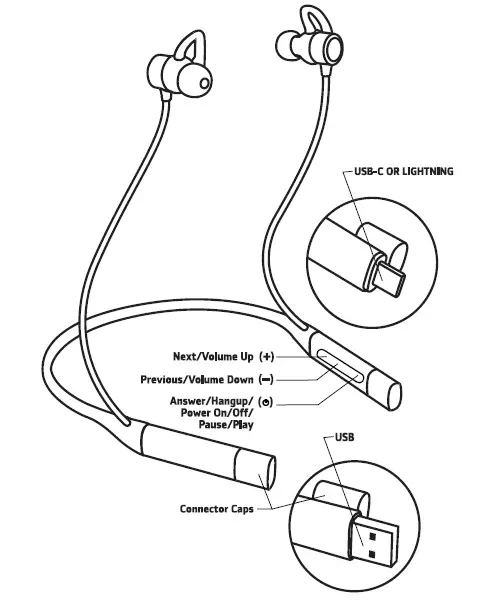 USB-C OR LIGHTNING

Next/Volume Up (+)

Previous/Volume Down (−)

Answer/Hangup/ Power On/Off/ Pause/Play (⏻)

USB

Connector Caps