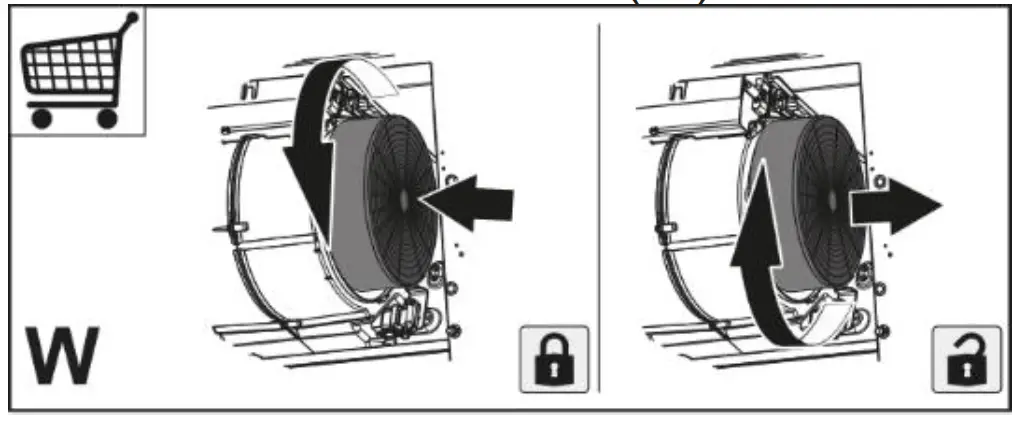 W