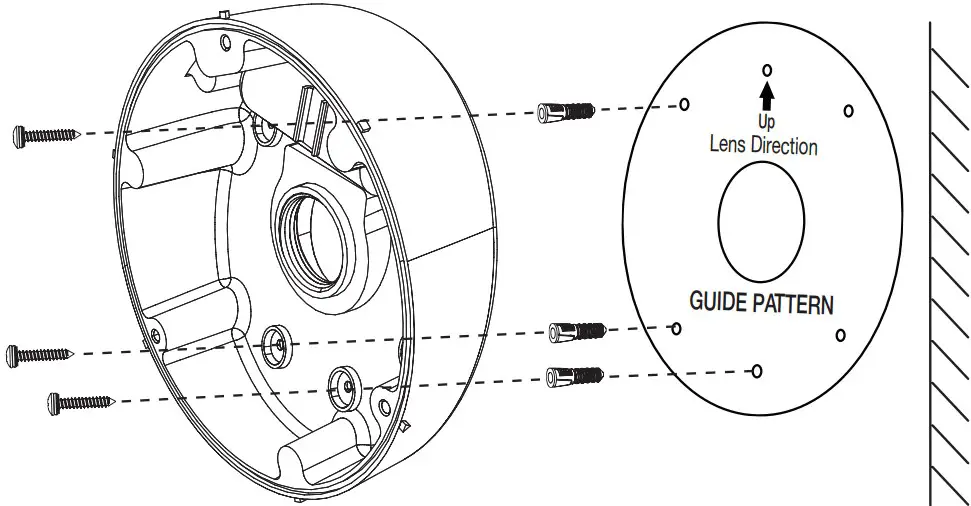 Up
Lens Direction

GUIDE PATTERN