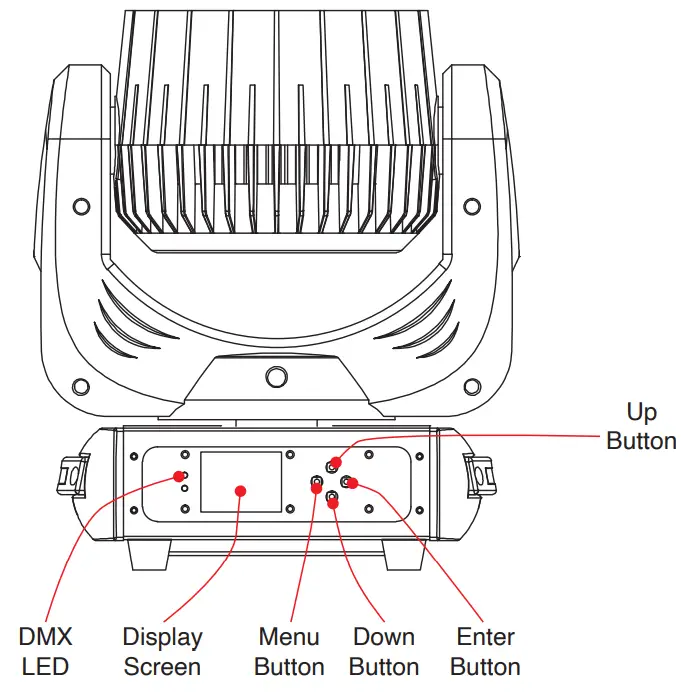 Up
Button

DMX
LED

Display
Screen

Menu
Button

Down
Button

Enter
Button