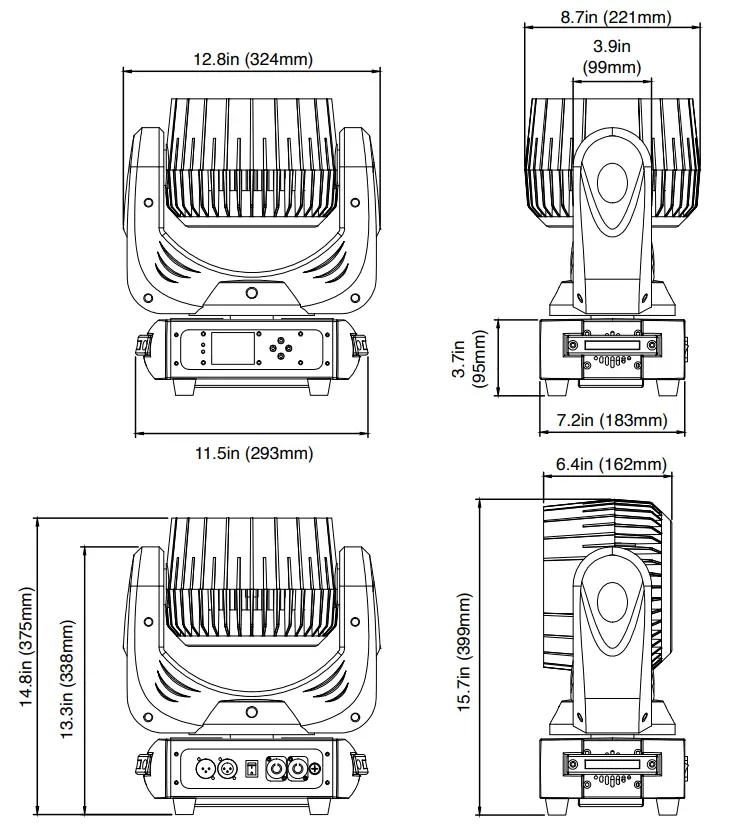 12.8in (324mm)

11.5in (293mm)

8.7in (221mm)

3.9in (99mm)

3.7in (95mm)

7.2in (183mm)

14.8in (375mm)

13.3in (338mm)

6.4in (162mm)

15.7in (399mm)