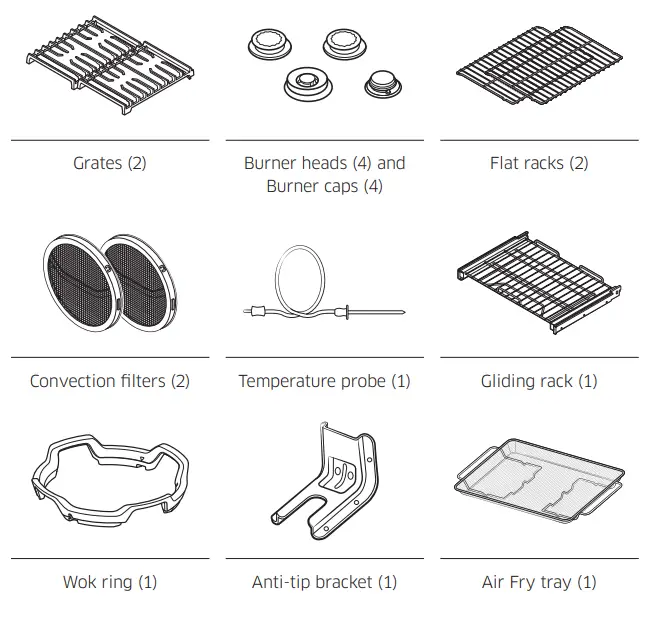 Grates (2)

Burner heads (4) and Burner caps (4)

Flat racks (2)

Convection filters (2)

Temperature probe (1)

Gliding rack (1)

Wok ring (1)

Anti-tip bracket (1)

Air Fry tray (1)