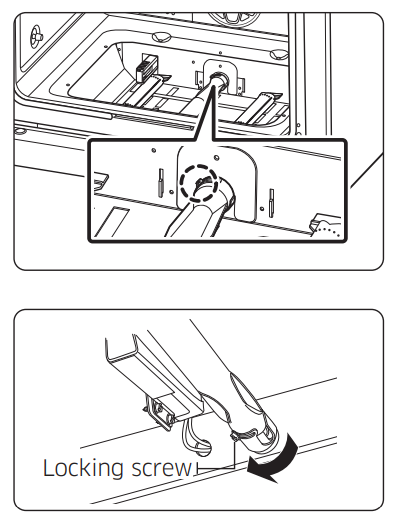 Locking screw