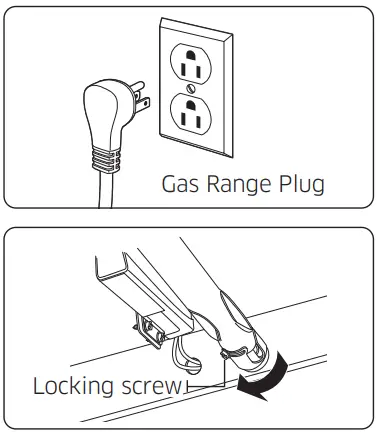 Gas Range Plug

Locking screw