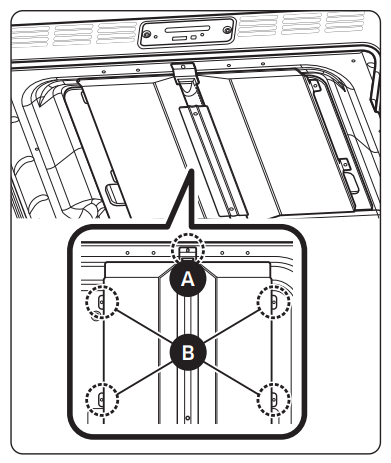 A
B