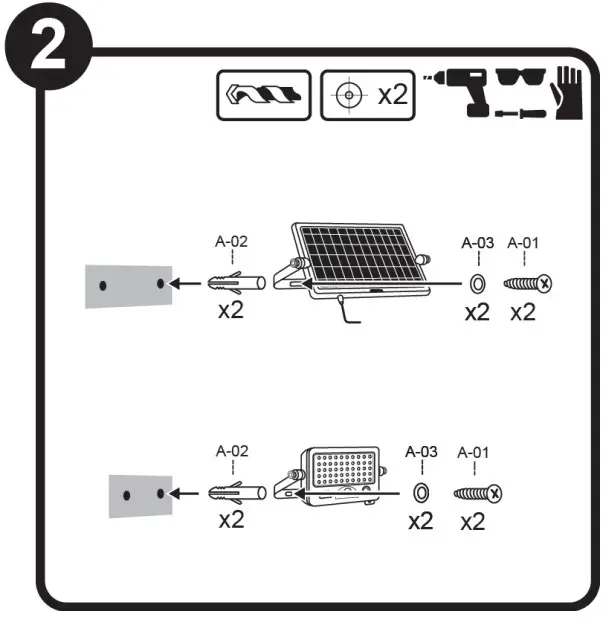 2

x2

A-02
x2

A-03
x2

A-01
x2

A-02
x2

A-03
x2

A-01
x2