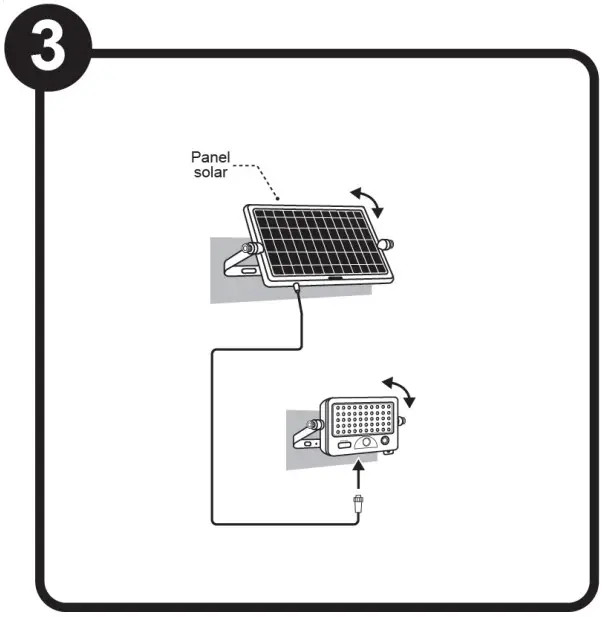 3

Panel solar