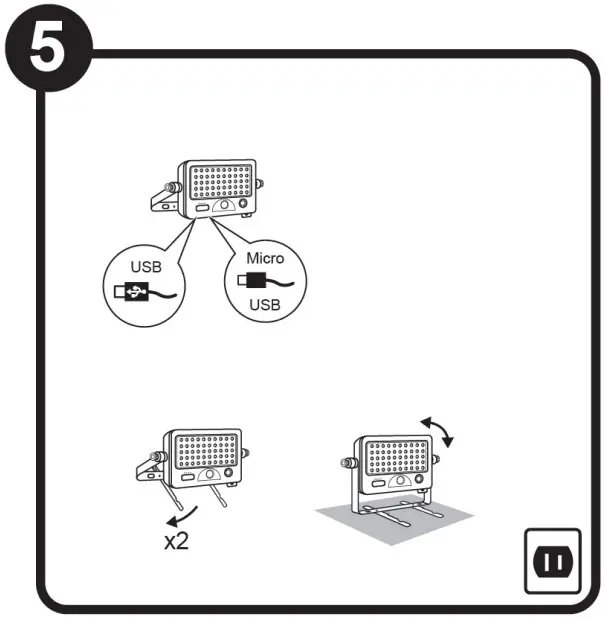 5

USB

Micro
USB

x2