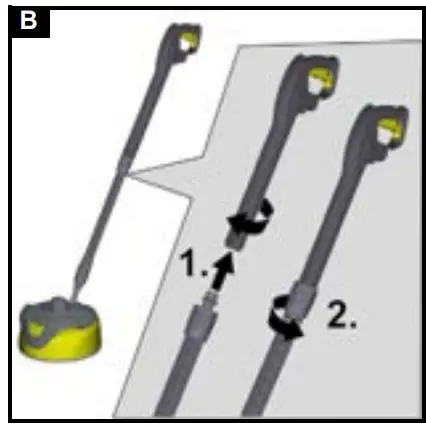 B
1.
2.