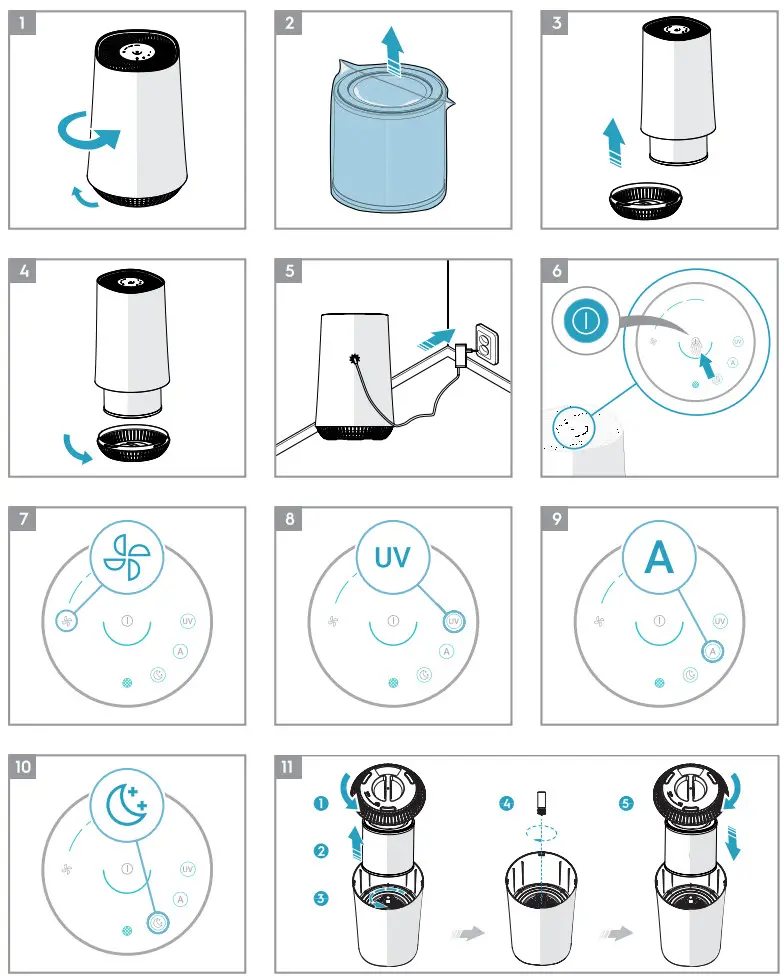 1

2

3

4

5

6

UV

A

7

UV

A

8

UV

UV

A

9

A

UV

A

10

UV

A

11

1

2

3

4

5