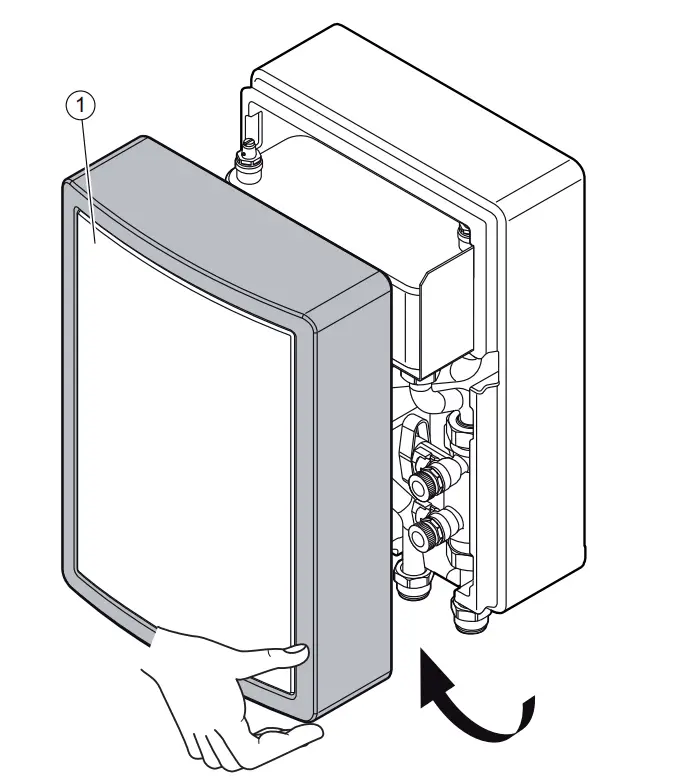 1