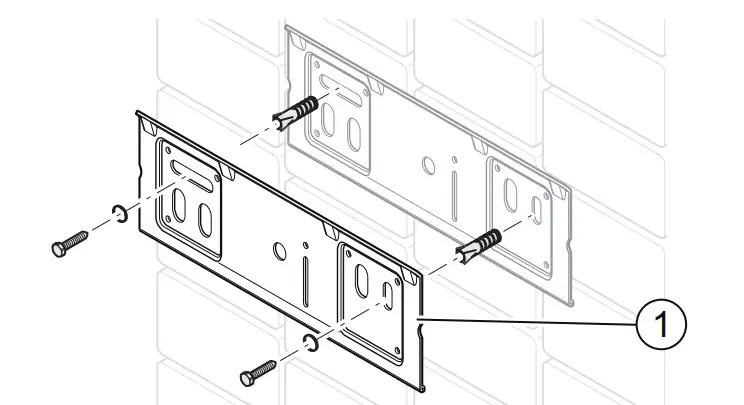 1