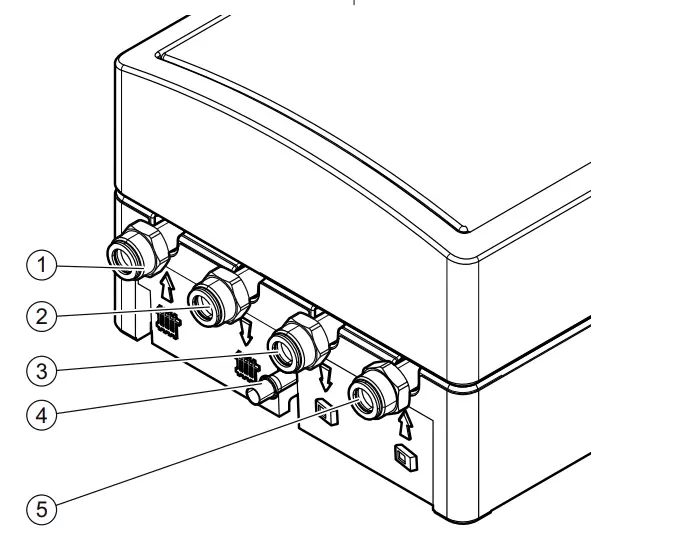 1
2
3
4
5