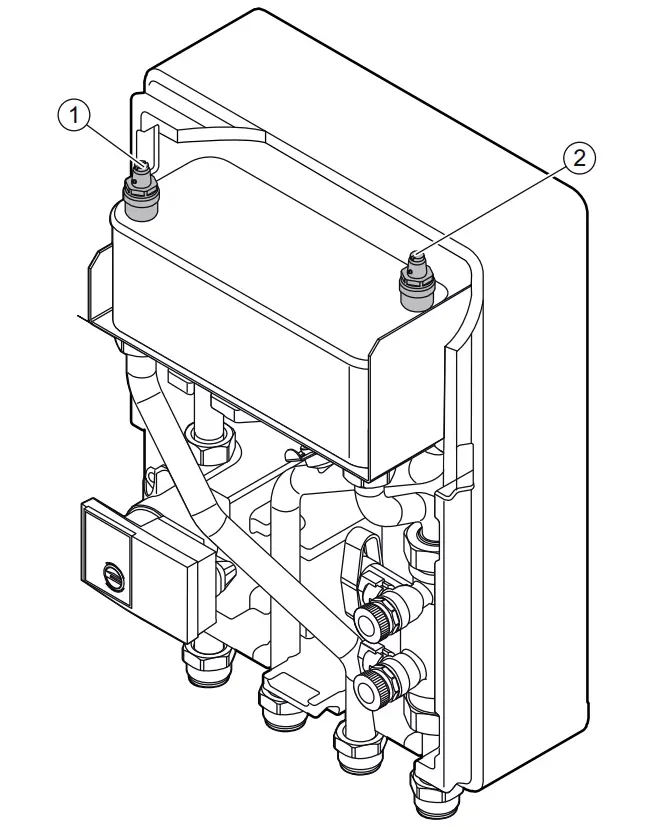 1
2