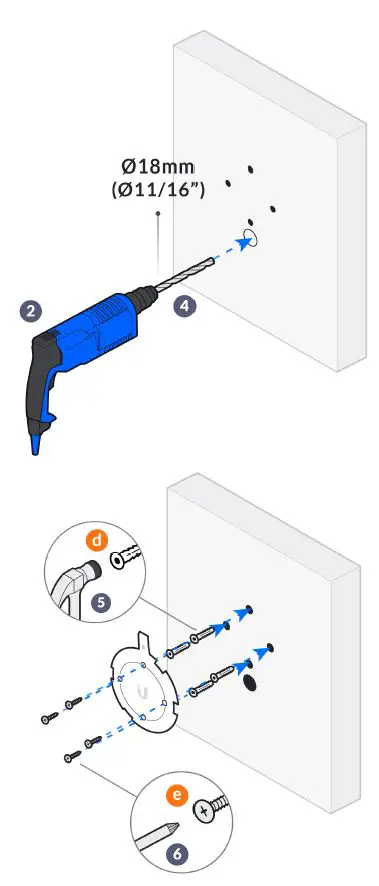 Ø18mm
(Ø11/16")

2

4

d

5

e

6