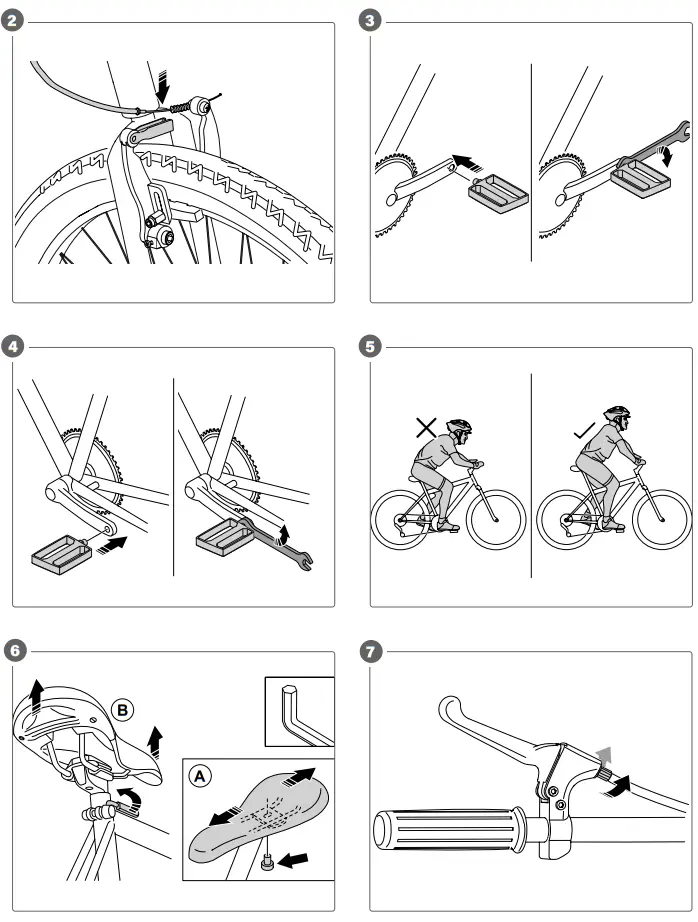 2

3

4

5

6

B

A

7