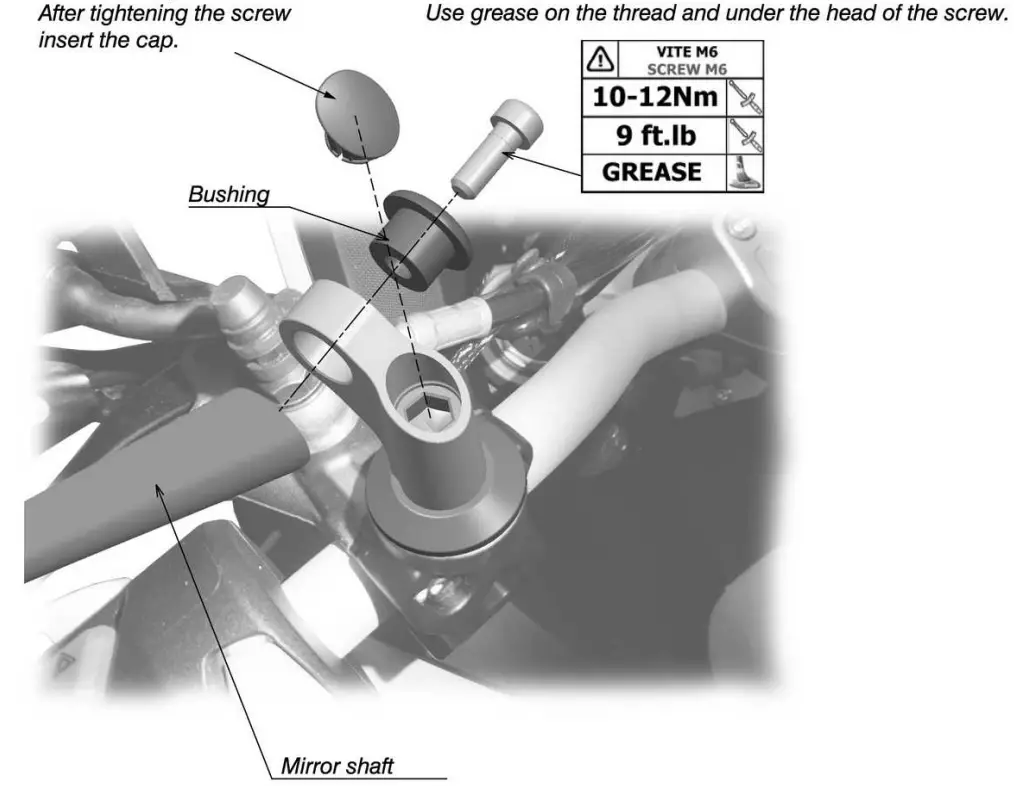 After tightening the screw insert the cap.

Use grease on the thread and under the head of the screw.

VITE M6
SCREW M6
10-12Nm
9 ft.lb
GREASE

Bushing

Mirror shaft