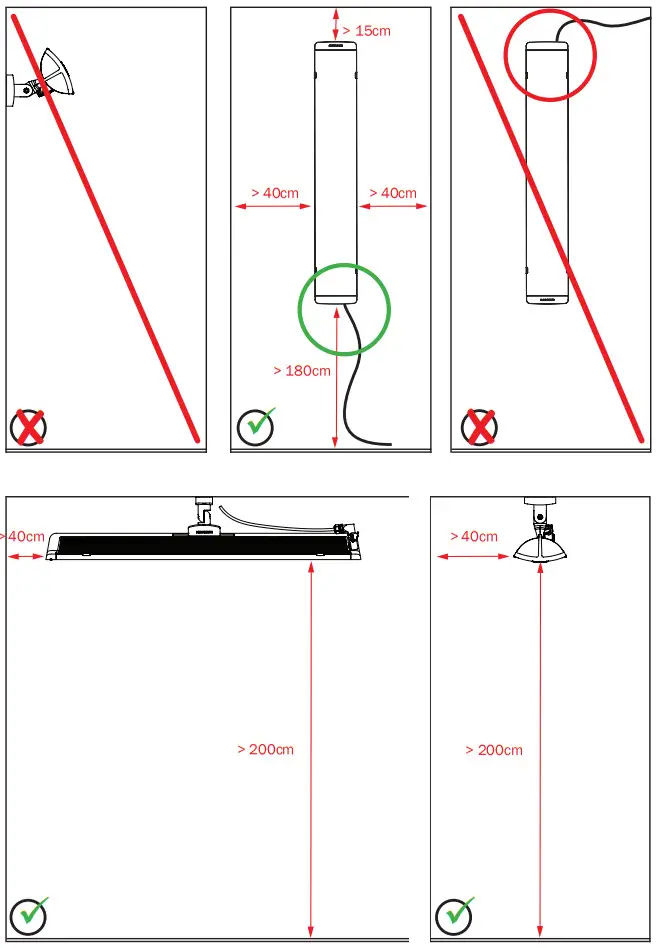 > 15cm

> 40cm

> 40cm

> 180cm

> 40cm

> 200cm

> 40cm

> 200cm