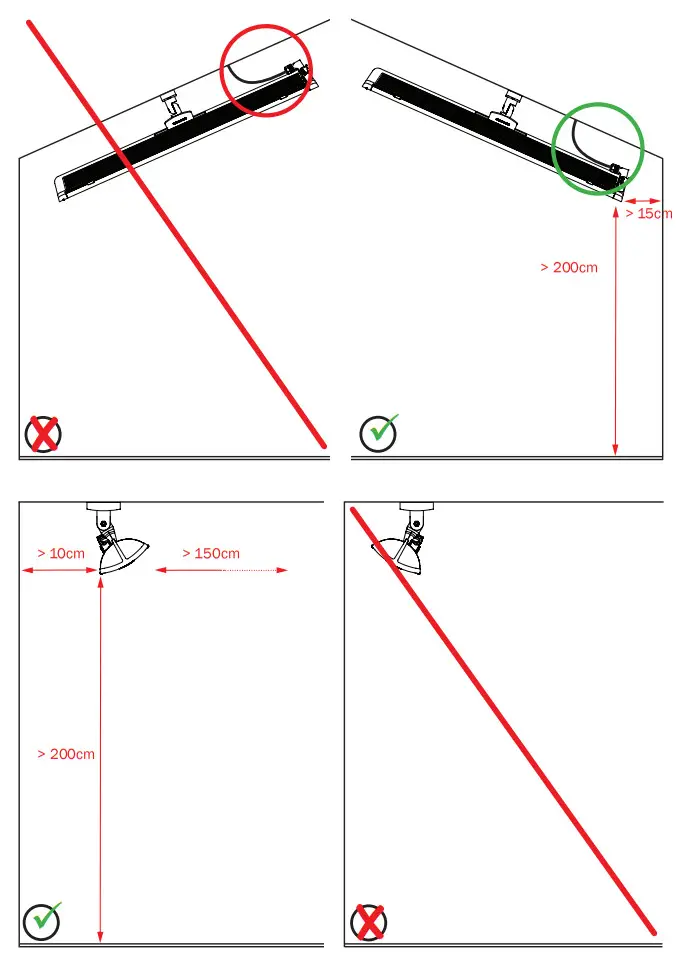 > 15cm

> 200cm

> 10cm

> 150cm

> 200cm