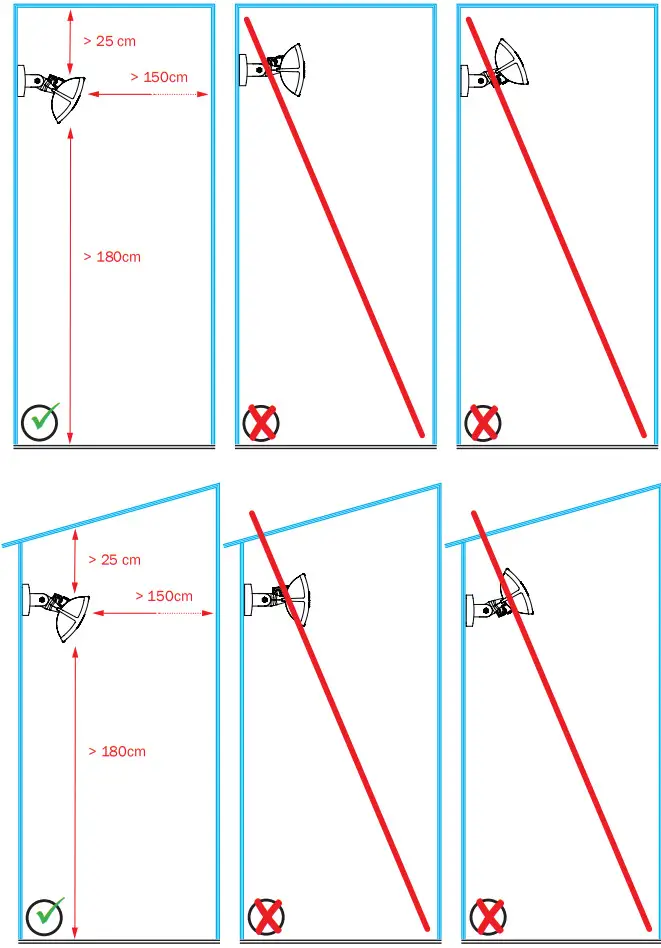 > 25 cm
> 150cm
> 180cm

> 25 cm
> 150cm
> 180cm