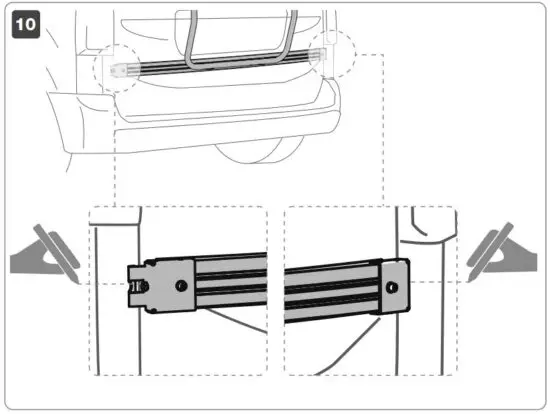 10