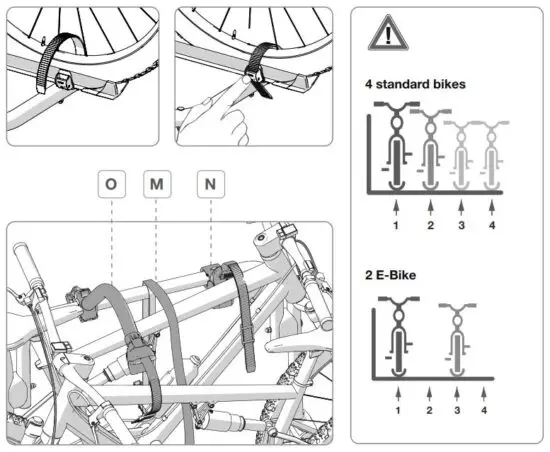 O M N

4 standard bikes

1 2 3 4

2 E-Bike

1 2 3 4