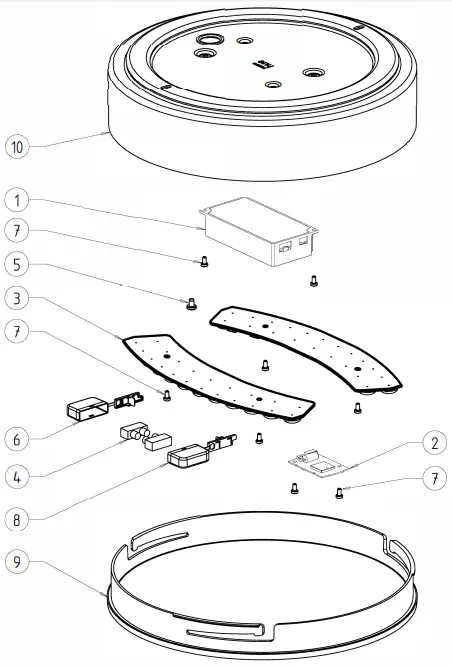 10
1
7
5
3
7
6
4
8
9
2
7