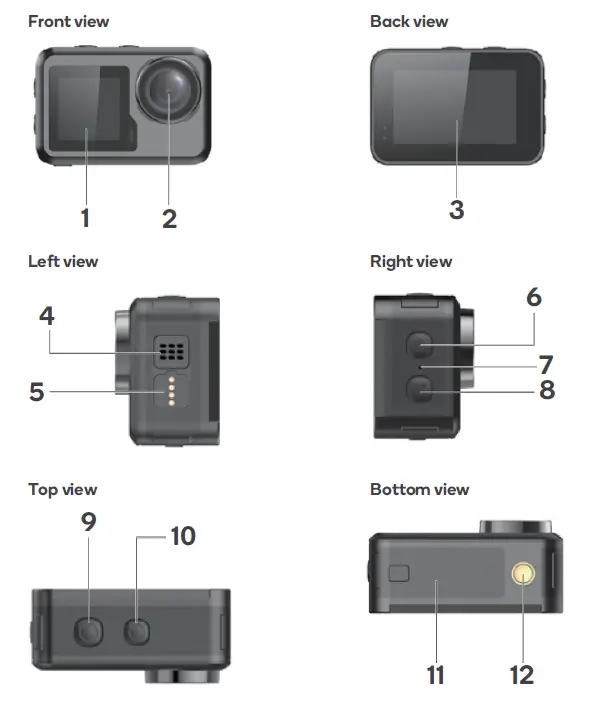 Front view

1 2

Back view

3

Left view

4
5

Right view

6
7
8

Top view

9 10

Bottom view

11 12