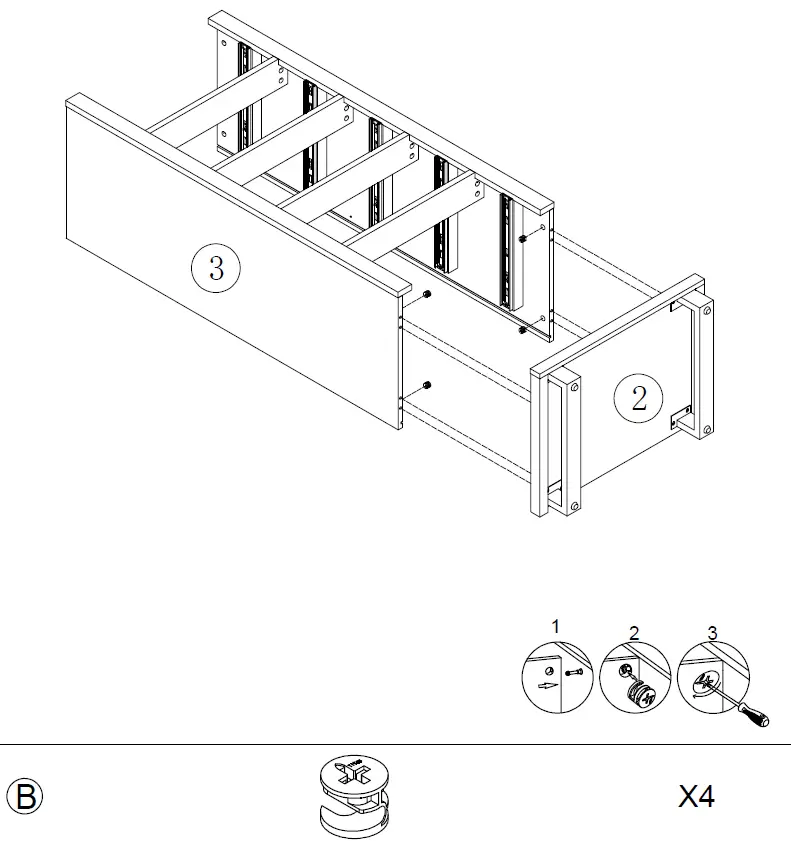 3

2

1
2
3

B

X4