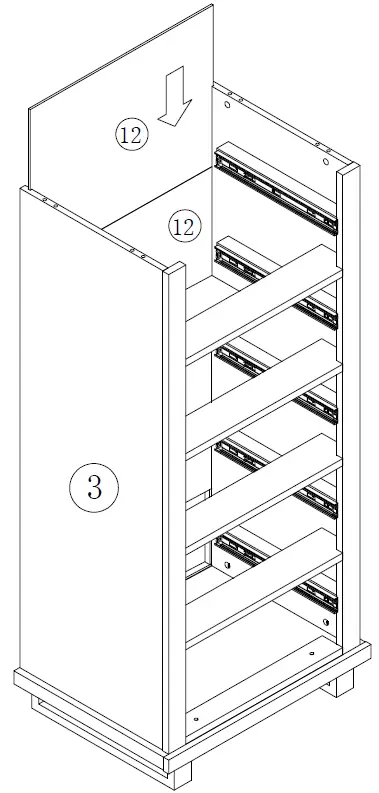 12

12

3