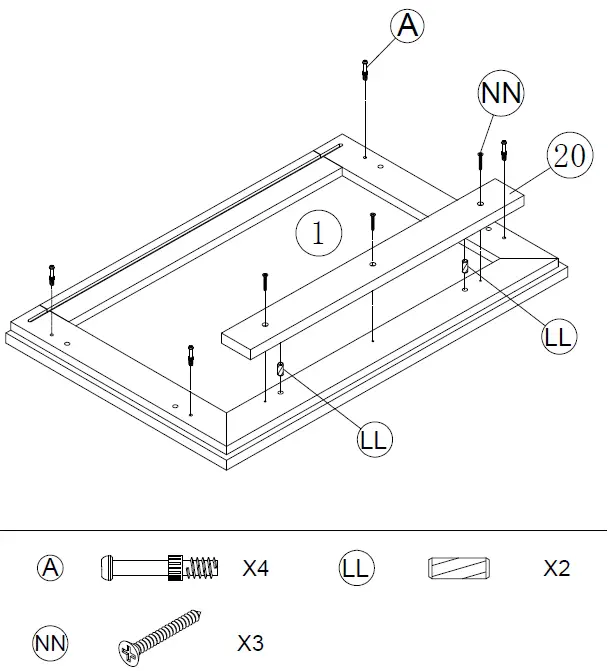 A
NN
20
1
LL
LL

A X4
LL X2
NN X3