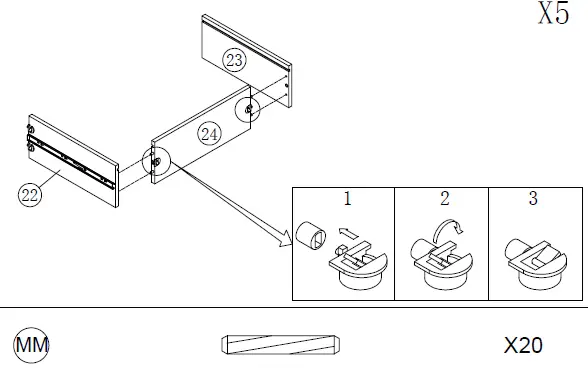 X5

23

24

22

1

2

3

MM

X20