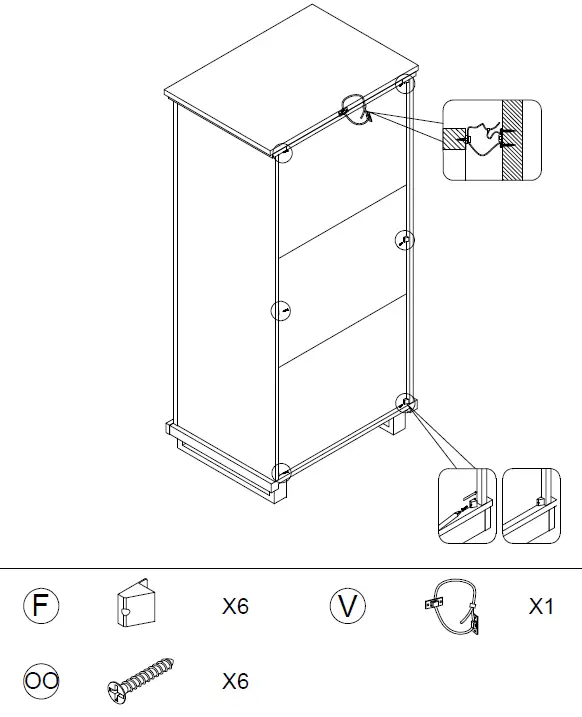 F X6 V X1

OO X6