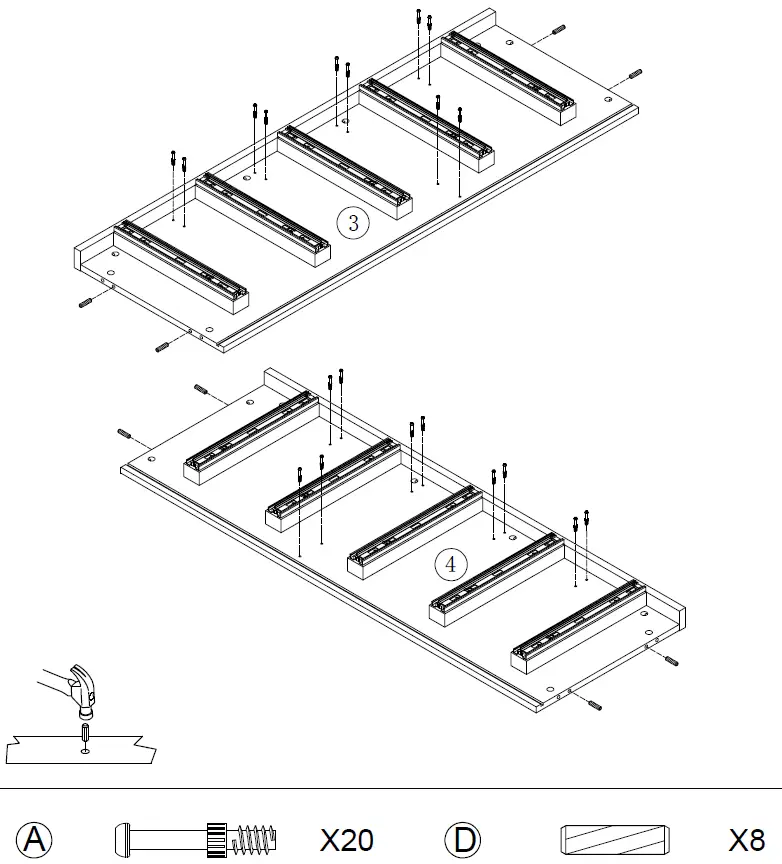 3

4

A X20 D X8