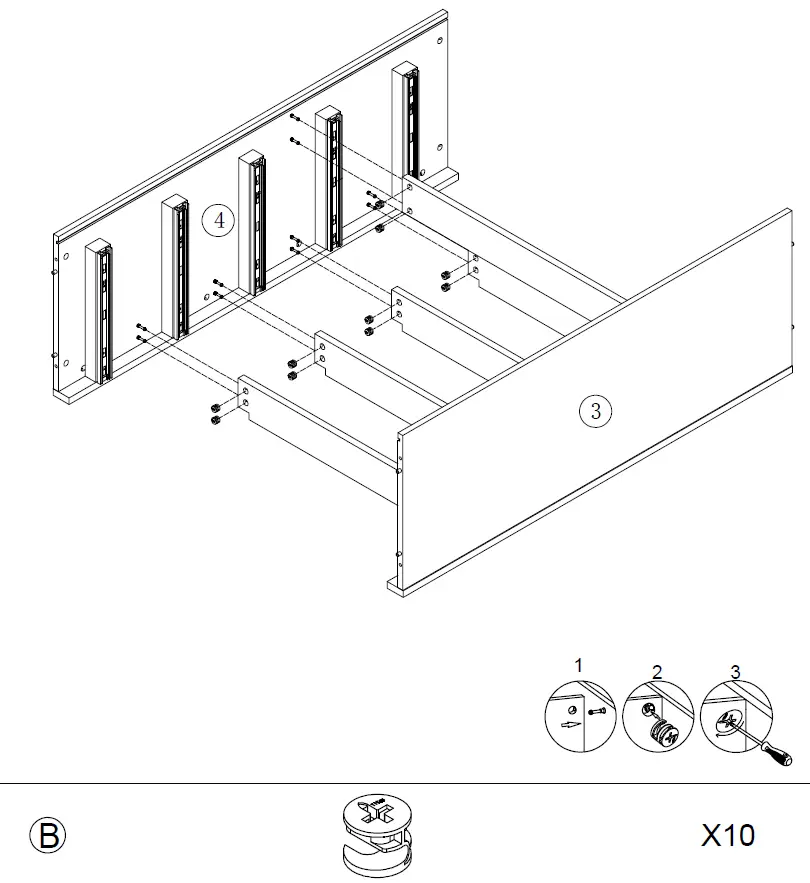 4

3

1 2 3

B

X10