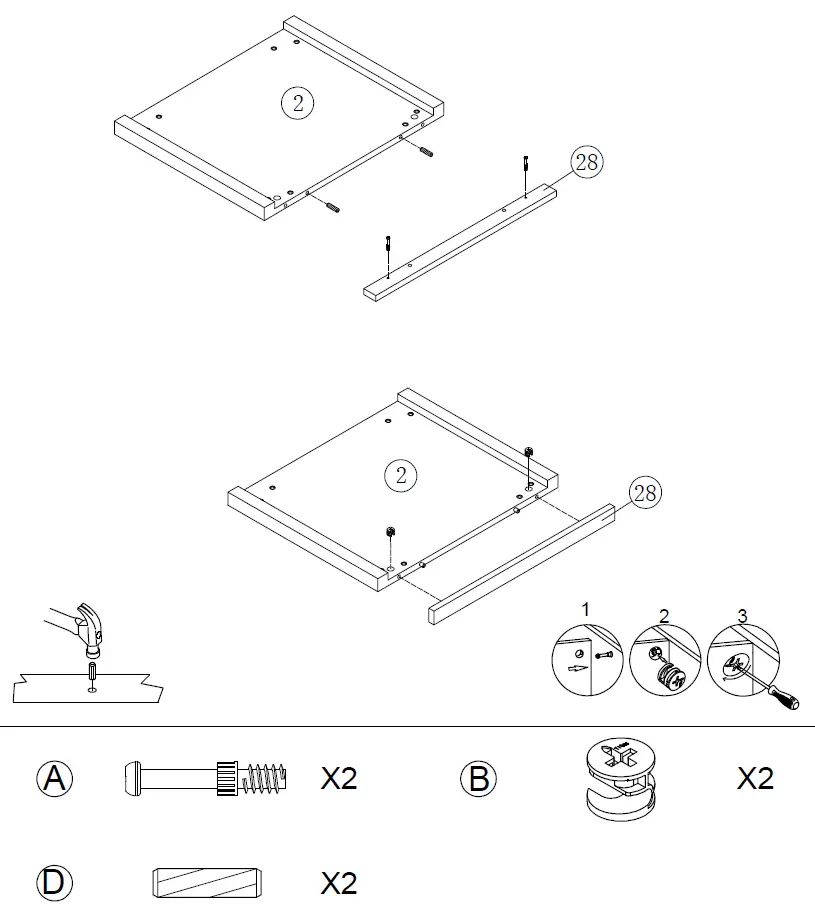 2

28

2

28

1 2 3

A X2

B X2

D X2