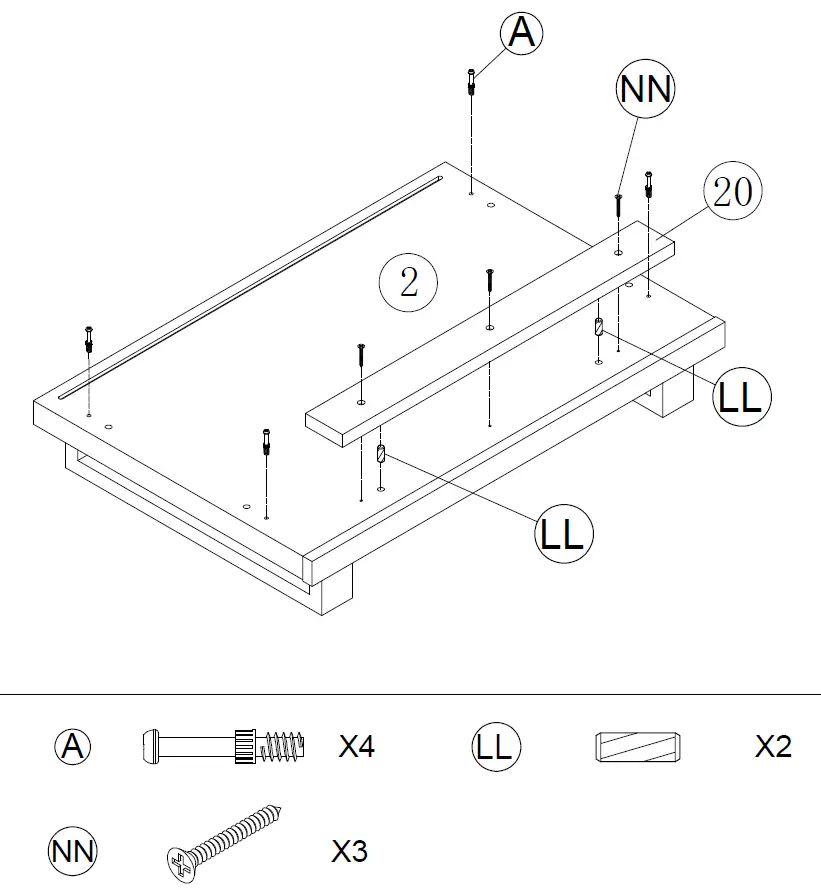 A
NN
20
2
LL
LL

A X4
LL X2
NN X3