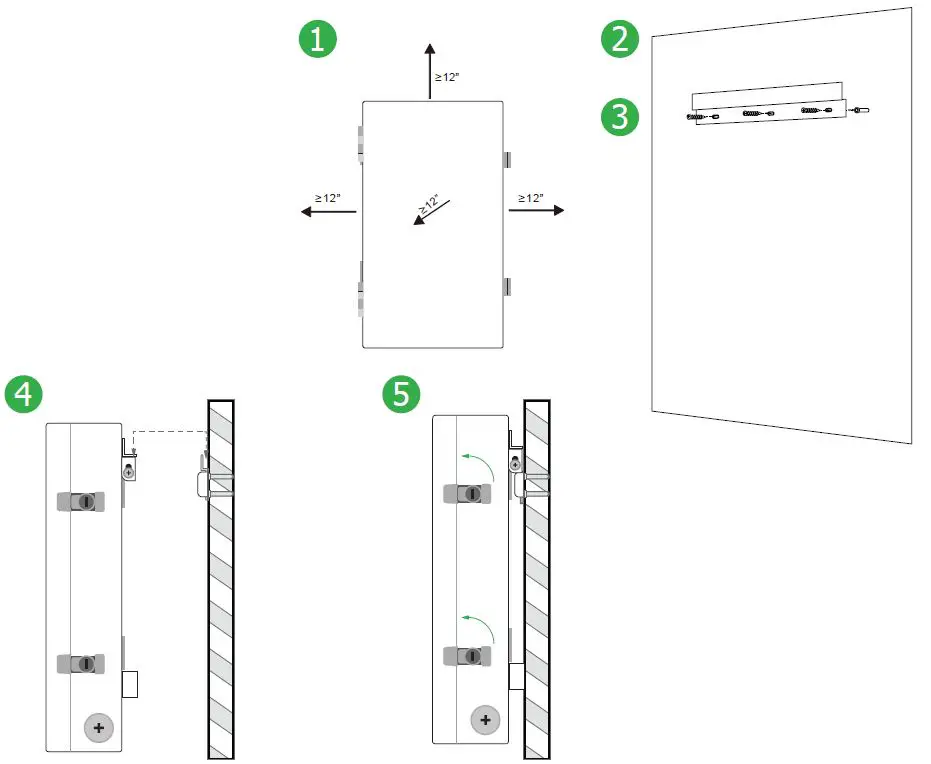 1

≥12"

≥12"

≥12"

≥12"

2

3

4

5