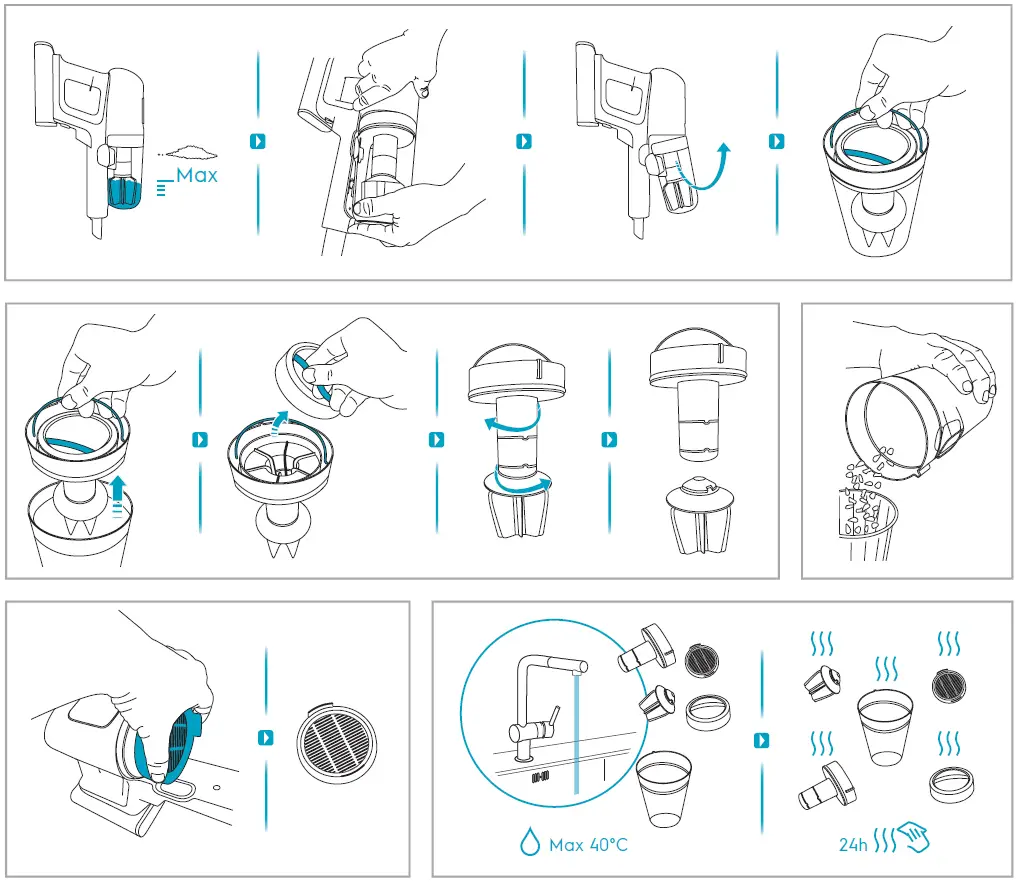 Max

Max 40°C

24h