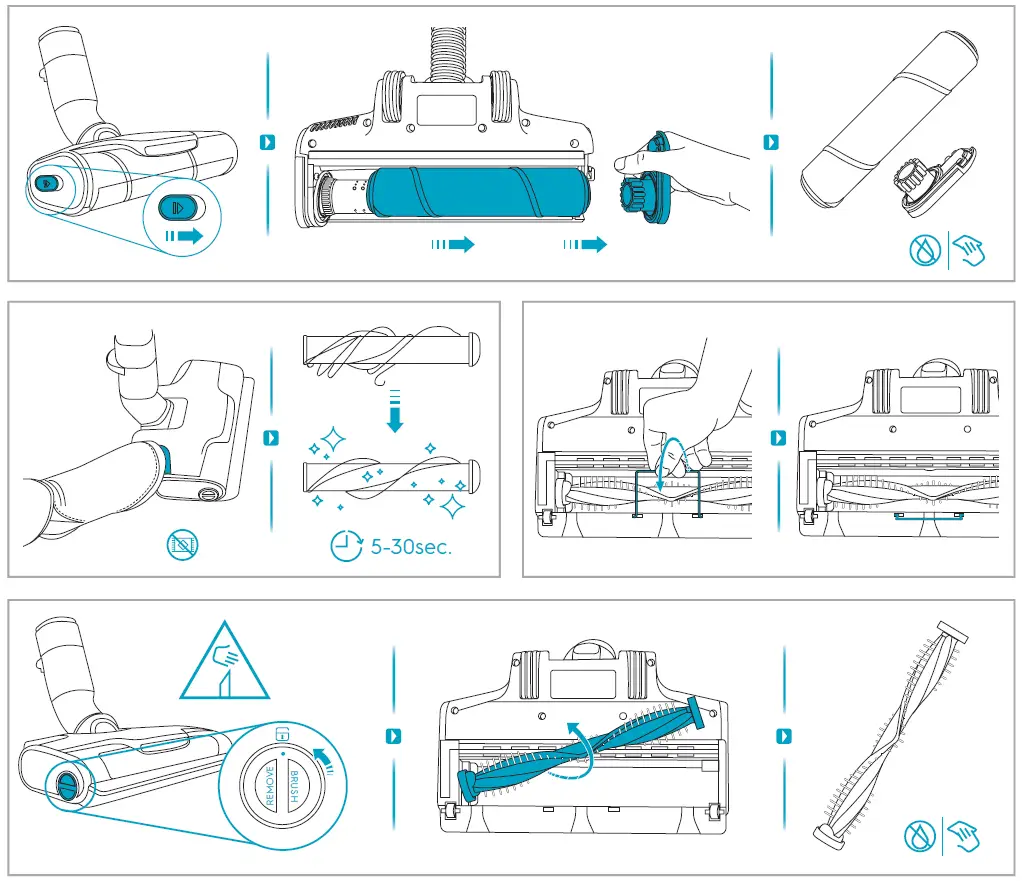 5-30sec.

REMOVE BRUSH