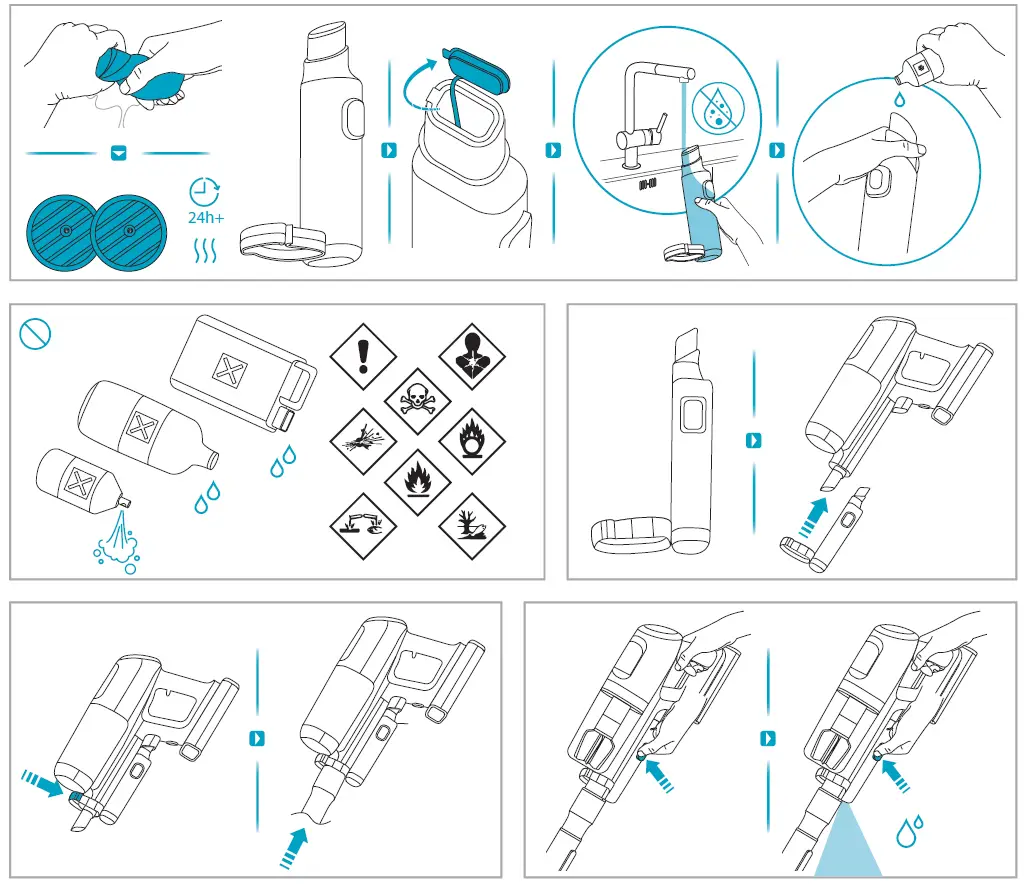 24h+