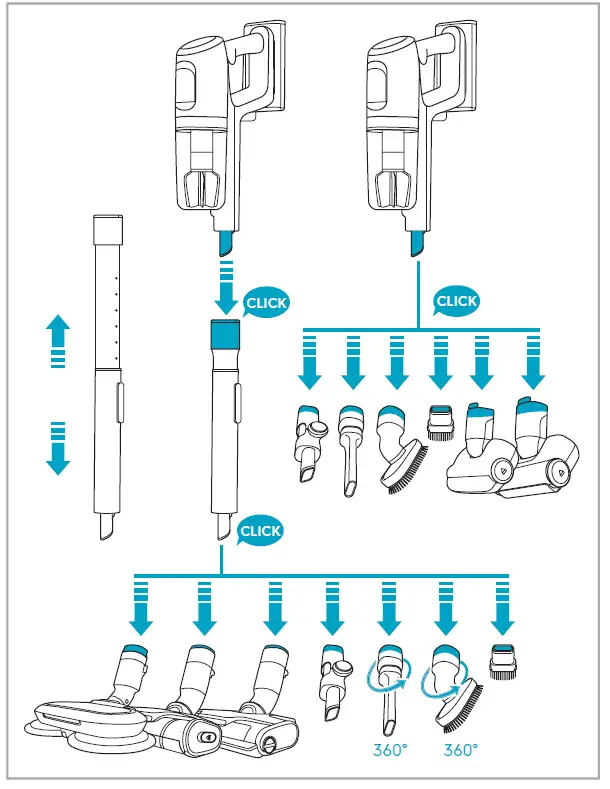 CLICK

CLICK

CLICK

360°

360°