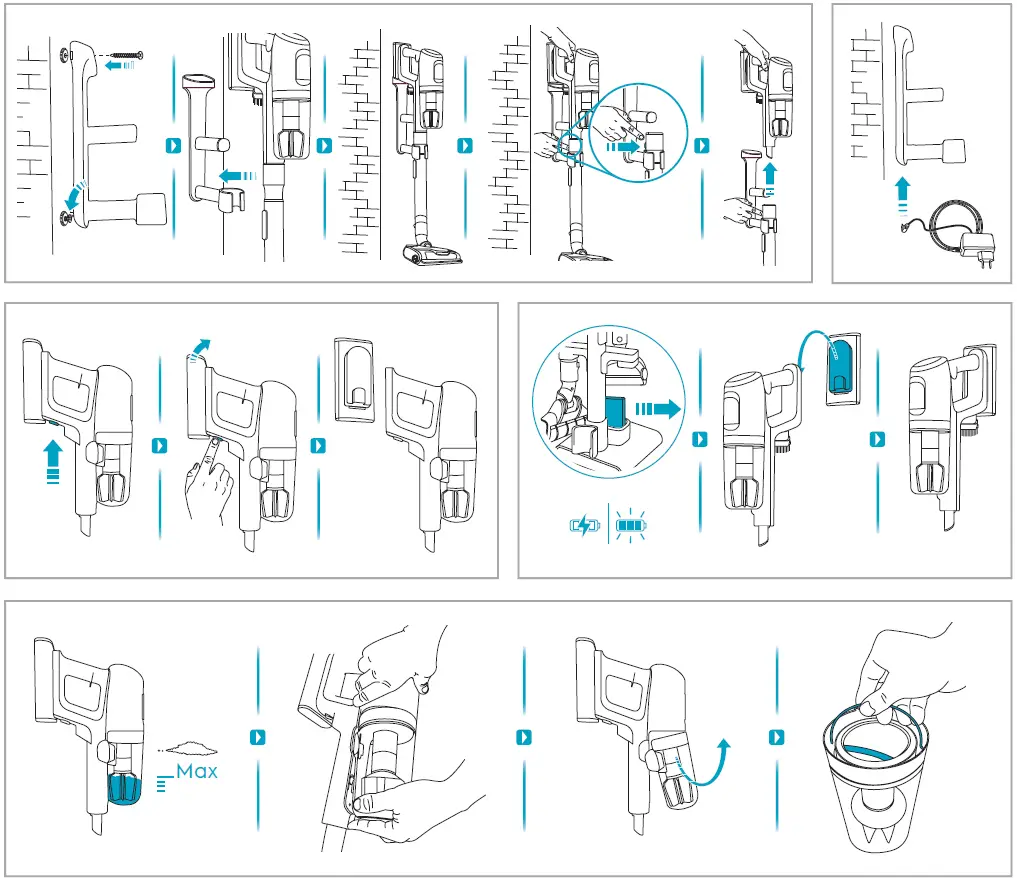 Max