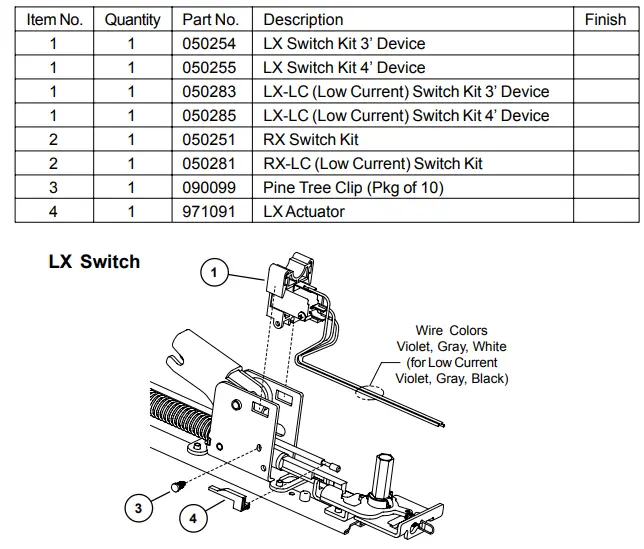 | Item No. | Quantity | Part No. | Description | Finish |
|---|---|---|---|---|
| 1 | 1 | 050254 | LX Switch Kit 3' Device | |
| 1 | 1 | 050255 | LX Switch Kit 4' Device | |
| 1 | 1 | 050283 | LX-LC (Low Current) Switch Kit 3' Device | |
| 1 | 1 | 050285 | LX-LC (Low Current) Switch Kit 4' Device | |
| 2 | 1 | 050251 | RX Switch Kit | |
| 2 | 1 | 050281 | RX-LC (Low Current) Switch Kit | |
| 3 | 1 | 090099 | Pine Tree Clip (Pkg of 10) | |
| 4 | 1 | 971091 | LX Actuator | |

LX Switch

1

Wire Colors
Violet, Gray, White
(for Low Current
Violet, Gray, Black)

3

4