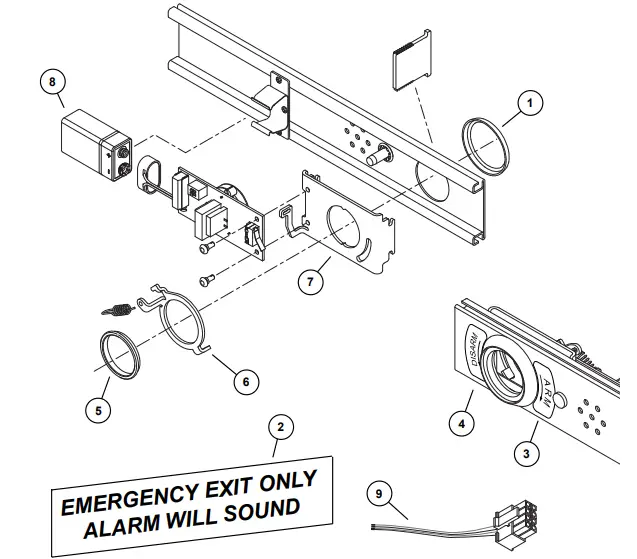 8

1

7

6

5

DISARM

ARM

4

3

2

EMERGENCY EXIT ONLY
ALARM WILL SOUND

9