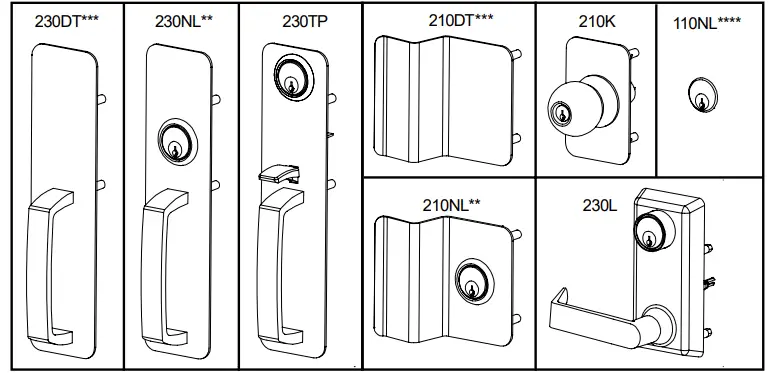 230DT***

230NL**

230TP

210DT***

210K

110NL****

210NL**

230L