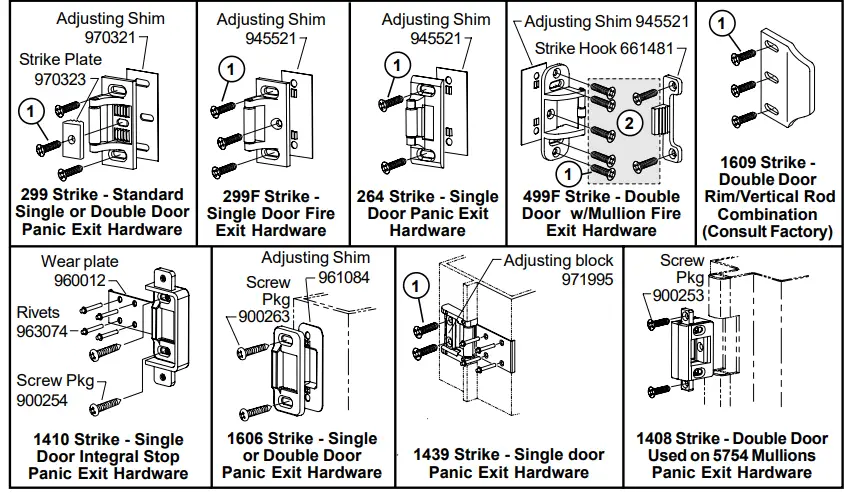 Adjusting Shim
970321

Strike Plate
970323

1

299 Strike - Standard Single or Double Door Panic Exit Hardware

Adjusting Shim
945521

1

299F Strike - Single Door Fire Exit Hardware

Adjusting Shim
945521

1

264 Strike - Single Door Panic Exit Hardware

Adjusting Shim 945521

Strike Hook 661481

2

1

499F Strike - Double Door w/Mullion Fire Exit Hardware

1

1609 Strike - Double Door Rim/Vertical Rod Combination (Consult Factory)

Wear plate
960012

Rivets
963074

Screw Pkg
900254

1410 Strike - Single Door Integral Stop Panic Exit Hardware

Adjusting Shim
961084

Screw Pkg
900263

1606 Strike - Single or Double Door Panic Exit Hardware

Adjusting block
971995

1

1439 Strike - Single door Panic Exit Hardware

Screw Pkg
900253

1408 Strike - Double Door Used on 5754 Mullions Panic Exit Hardware