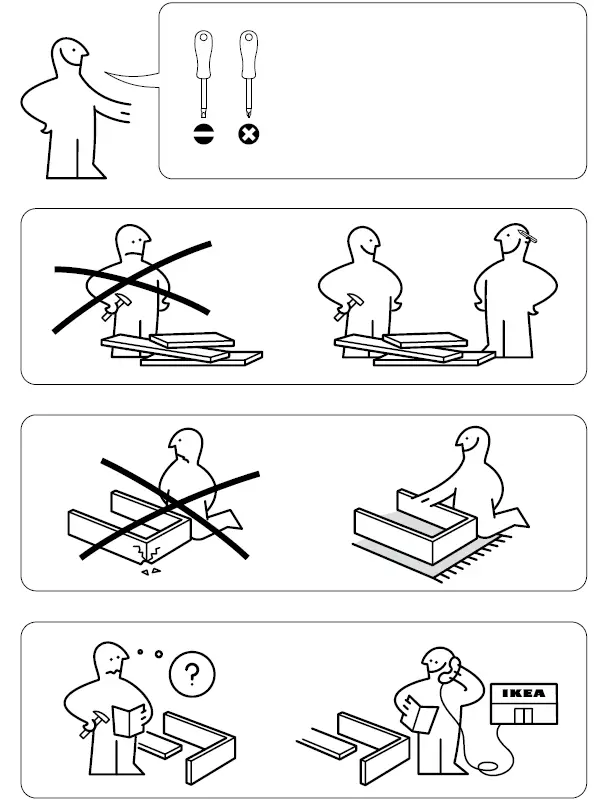 ?

IKEA